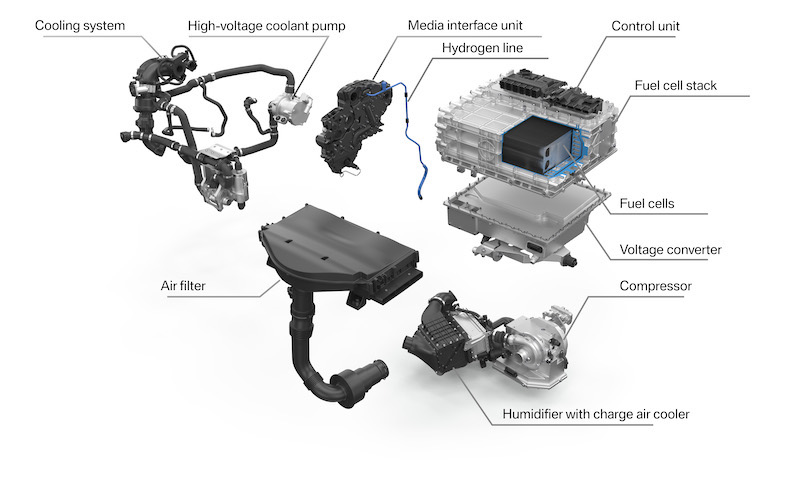 Cooling system
High-voltage coolant pump
Media interface unit
Hydrogen line
Control unit
Fuel cell stack
Fuel cells
Voltage converter
Air filter
Compressor
Humidifier with charge air cooler