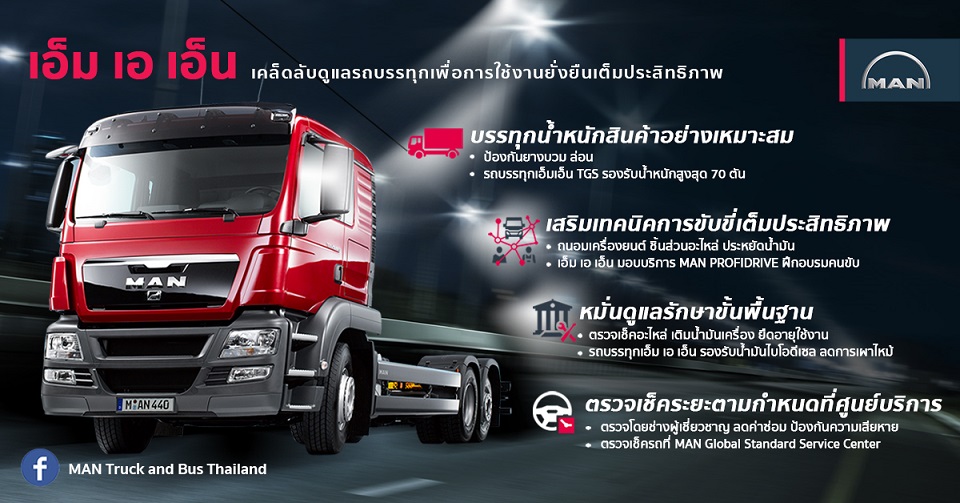 เอ็ม เอ เอ็น เคล็ดลับดูแลรถบรรทุกเพื่อการใช้งานยั่งยืนเต็มประสิทธิภาพ

MAN

บรรทุกน้ำหนักสินค้าอย่างเหมาะสม
• ป้องกันยางบวม ล่อน
• รถบรรทุกเอ็มเอ็น TGS รองรับน้ำหนักสูงสุด 70 ตัน

เสริมเทคนิคการขับขี่เต็มประสิทธิภาพ
• ถนอมเครื่องยนต์ ชิ้นส่วนอะไหล่ ประหยัดน้ำมัน
• เอ็ม เอ เอ็น มอบบริการ MAN PROFIDRIVE ฝึกอบรมคนขับ

หมั่นดูแลรักษาขั้นพื้นฐาน
• ตรวจเช็คอะไหล่ เติมน้ำมันเครื่อง ยืดอายุใช้งาน
• รถบรรทุกเอ็ม เอ เอ็น รองรับน้ำมันไบโอดีเซล ลดการเผาไหม้

ตรวจเช็คระยะตามกำหนดที่ศูนย์บริการ
• ตรวจโดยช่างผู้เชี่ยวชาญ ลดค่าซ่อม ป้องกันความเสียหาย
• ตรวจเช็ครถที่ MAN Global Standard Service Center

MAN

M AN 440

MAN Truck and Bus Thailand